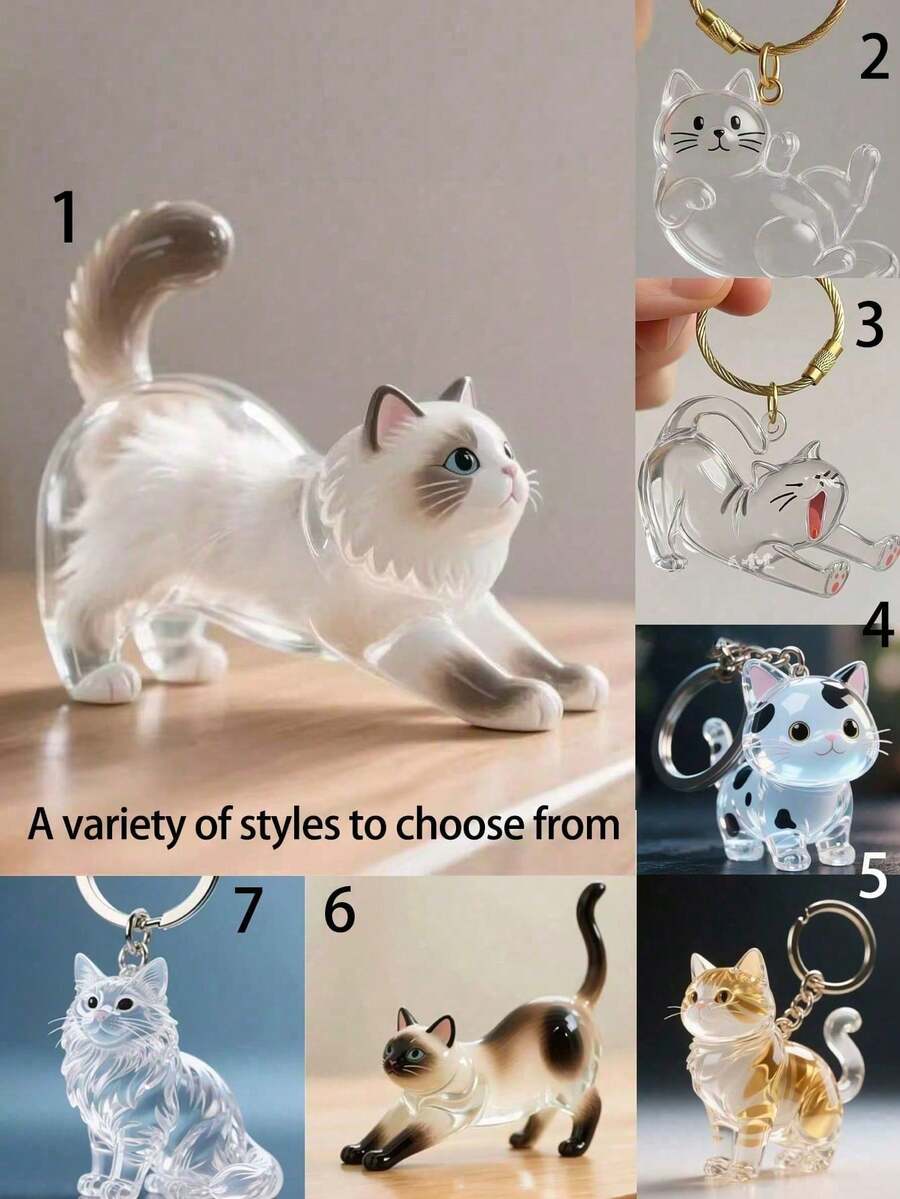 1
2
3
4
A variety of styles to choose from
5
7
6