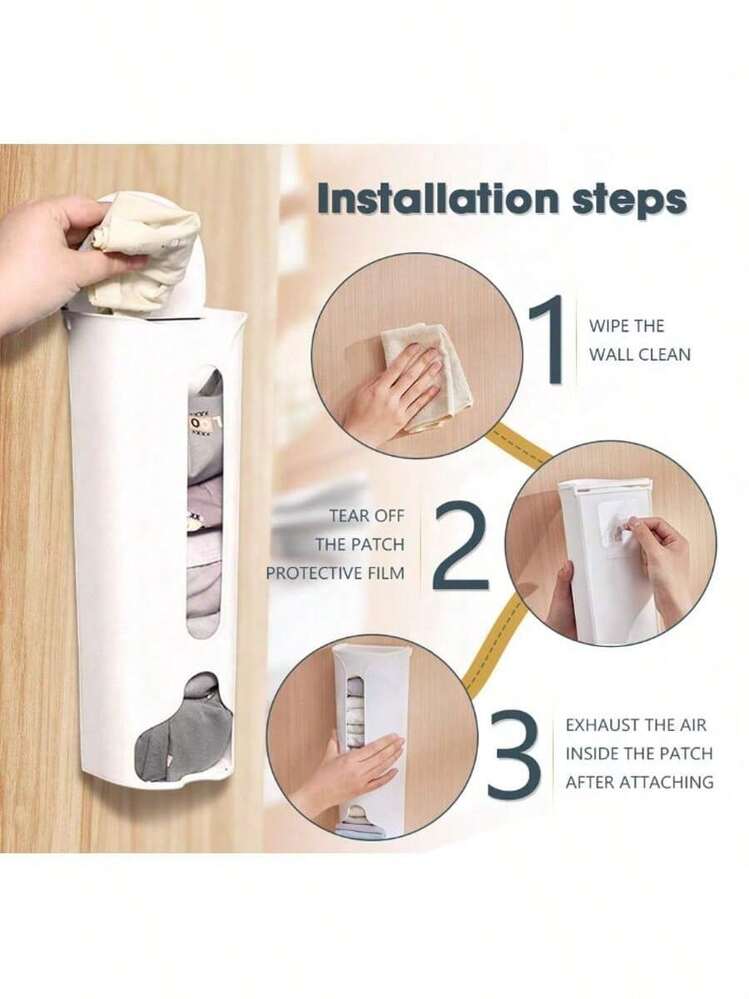 Installation steps

1 WIPE THE WALL CLEAN

TEAR OFF THE PATCH PROTECTIVE FILM 2

3 EXHAUST THE AIR INSIDE THE PATCH AFTER ATTACHING