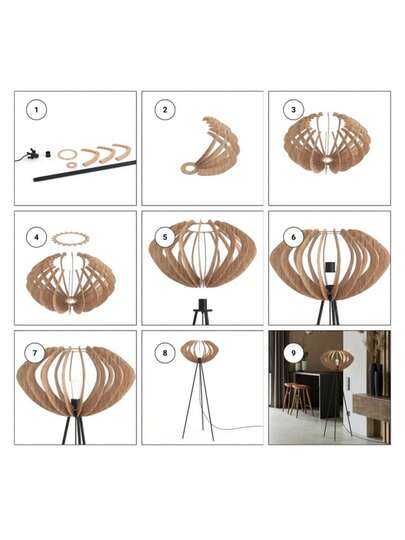 1

2

3

4

5

6

7

8

9