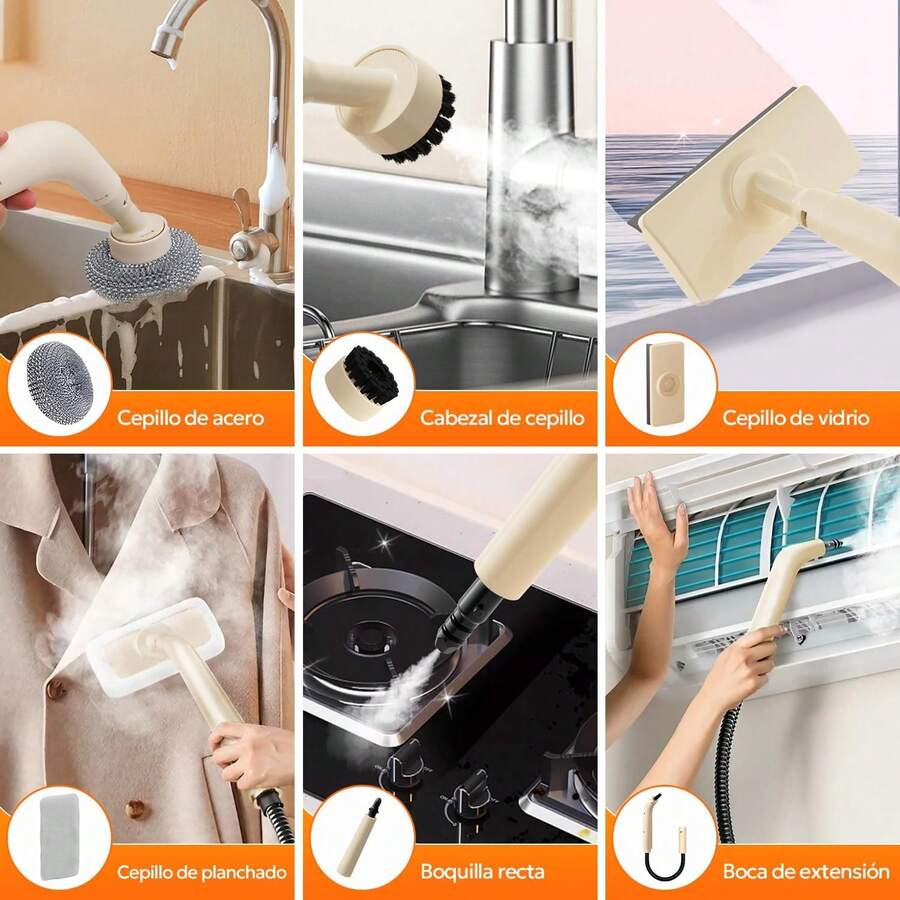 Cepillo de acero

Cabezal de cepillo

Cepillo de vidrio

Cepillo de planchado

Boquilla recta

Boca de extensión