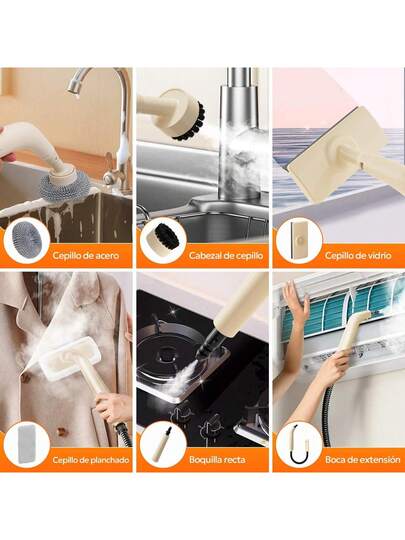 Cepillo de acero

Cabezal de cepillo

Cepillo de vidrio

Cepillo de planchado

Boquilla recta

Boca de extensión