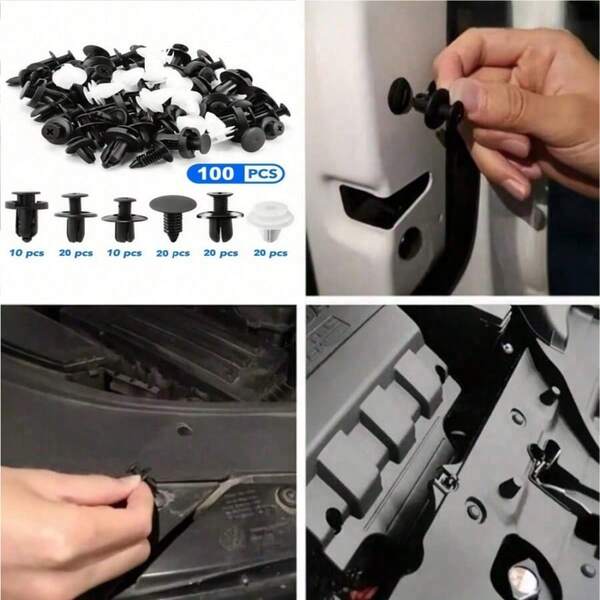 100 PCS

10 pcs
20 pcs
10 pcs
20 pcs
20 pcs
20 pcs