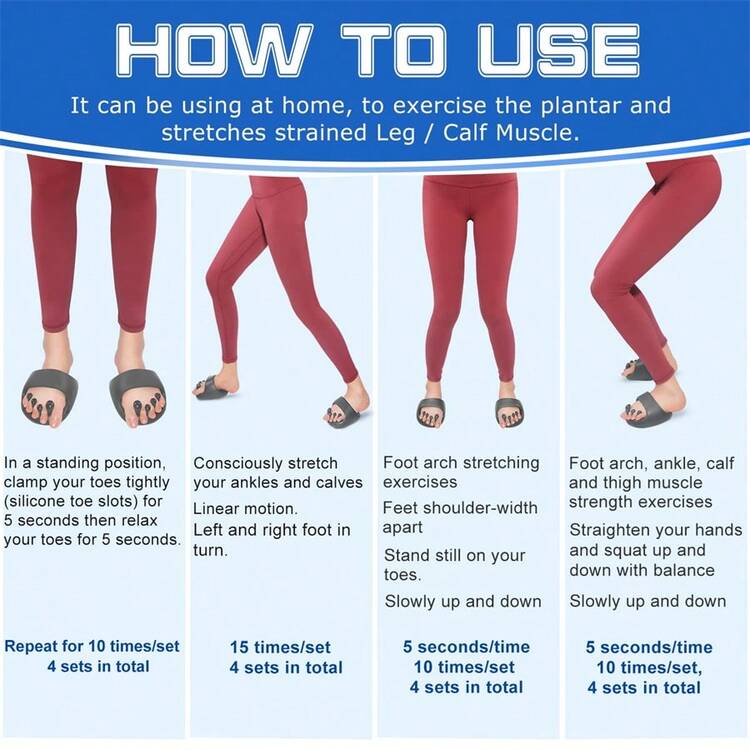 HOW TO USE

It can be using at home, to exercise the plantar and stretches strained Leg / Calf Muscle.

In a standing position, clamp your toes tightly (silicone toe slots) for 5 seconds then relax your toes for 5 seconds.

Repeat for 10 times/set
4 sets in total

Consciously stretch your ankles and calves

Linear motion.

Left and right foot in turn.

15 times/set
4 sets in total

Foot arch stretching exercises

Feet shoulder-width apart

Stand still on your toes.

Slowly up and down

5 seconds/time
10 times/set
4 sets in total

Foot arch, ankle, calf and thigh muscle strength exercises

Straighten your hands and squat up and down with balance

Slowly up and down

5 seconds/time
10 times/set,
4 sets in total