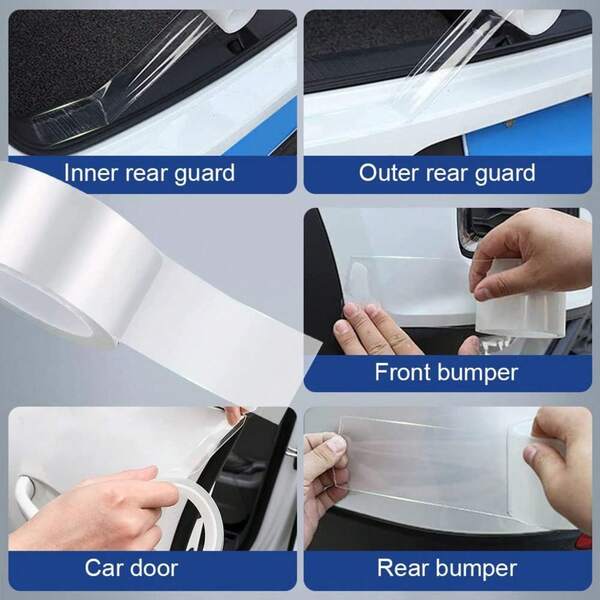 Inner rear guard

Outer rear guard

Front bumper

Car door

Rear bumper