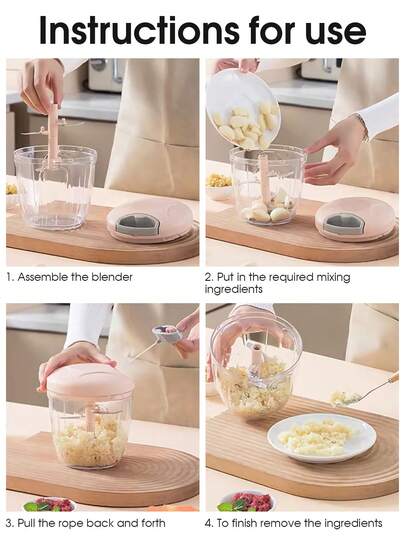 Instructions for use

1. Assemble the blender

2. Put in the required mixing ingredients

3. Pull the rope back and forth

4. To finish remove the ingredients