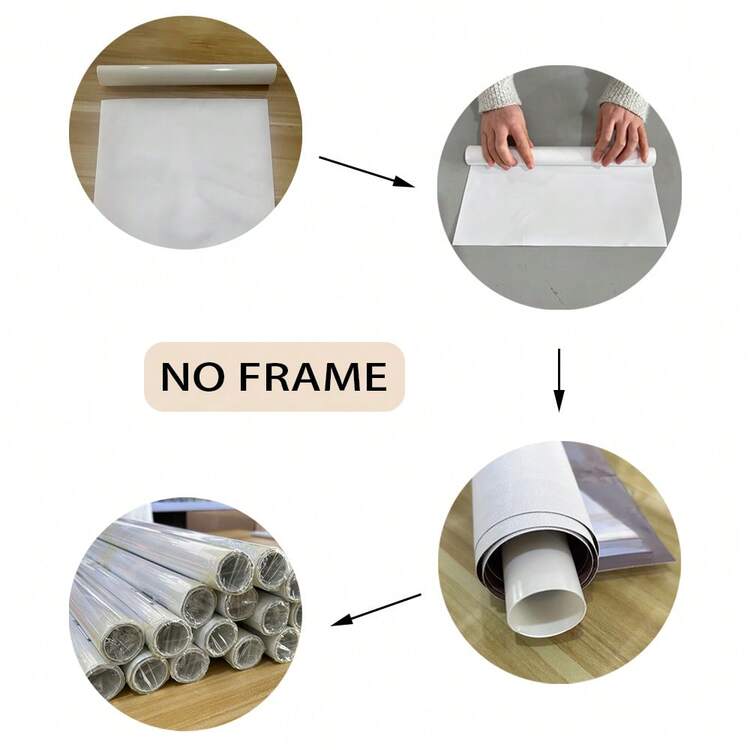 NO FRAME