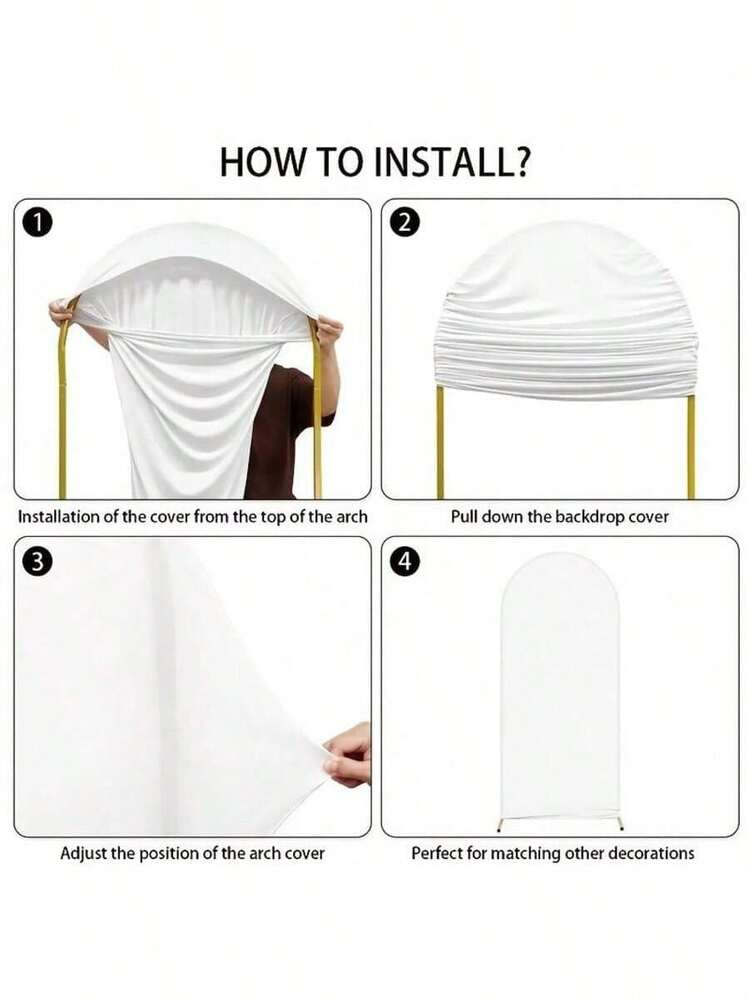 HOW TO INSTALL?

1

Installation of the cover from the top of the arch

2

Pull down the backdrop cover

3

Adjust the position of the arch cover

4

Perfect for matching other decorations