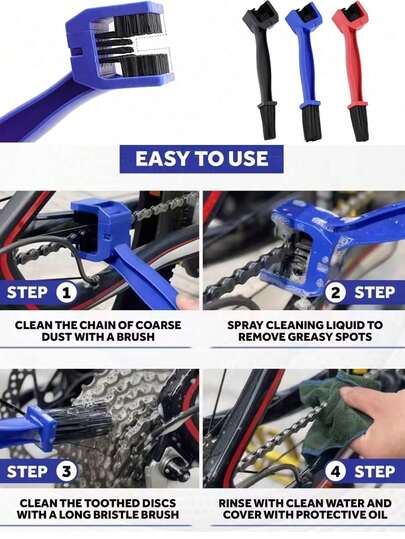 EASY TO USE

STEP 1

CLEAN THE CHAIN OF COARSE DUST WITH A BRUSH

2 STEP

SPRAY CLEANING LIQUID TO REMOVE GREASY SPOTS

STEP 3

CLEAN THE TOOTHED DISCS WITH A LONG BRISTLE BRUSH

4 STEP

RINSE WITH CLEAN WATER AND COVER WITH PROTECTIVE OIL