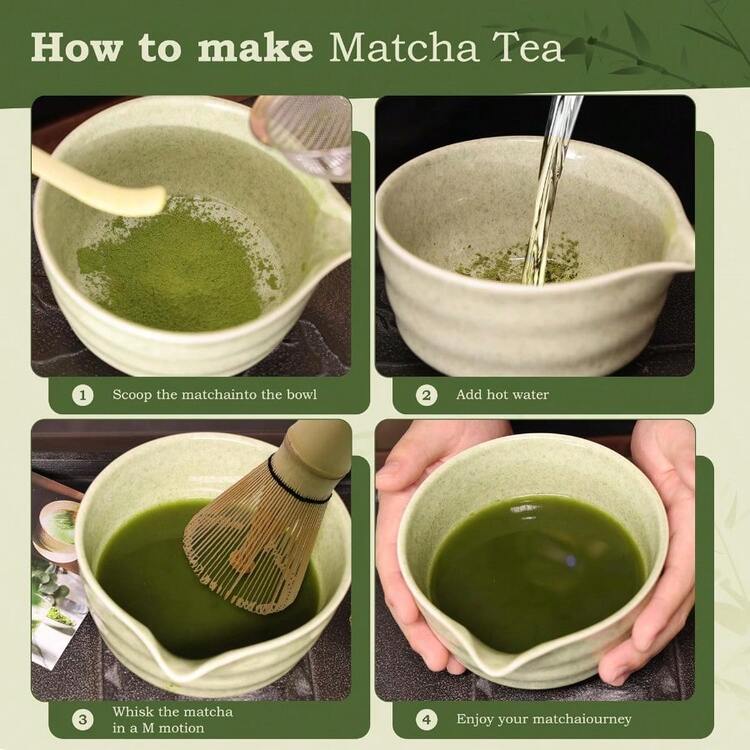 How to make Matcha Tea

1 Scoop the matchainto the bowl

2 Add hot water

3 Whisk the matcha in a M motion

4 Enjoy your matchaiourney