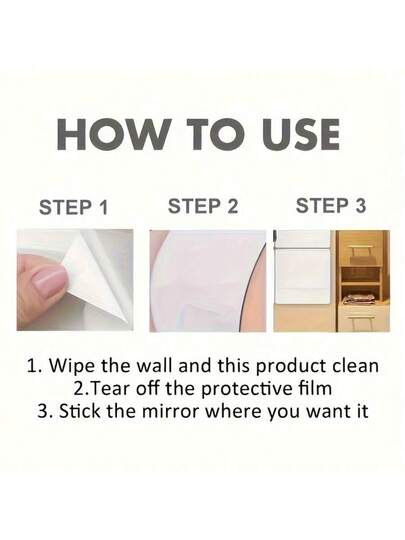 HOW TO USE

STEP 1

STEP 2

STEP 3

1. Wipe the wall and this product clean
2.Tear off the protective film
3. Stick the mirror where you want it