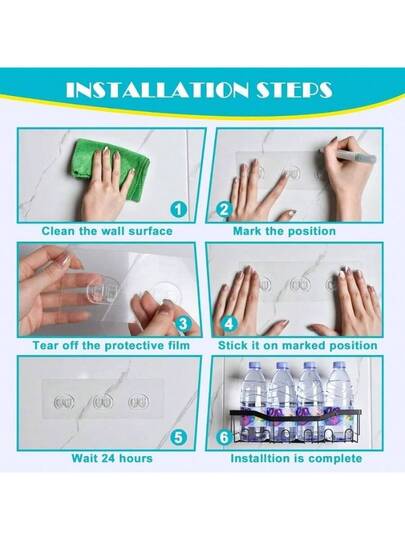 INSTALLATION STEPS

1
Clean the wall surface

2
Mark the position

3
Tear off the protective film

4
Stick it on marked position

5
Wait 24 hours

6
Installtion is complete