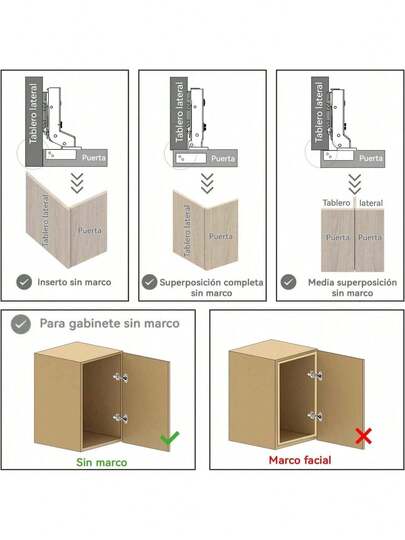 Tablero lateral
Puerta
Tablero lateral
Puerta
Inserto sin marco

Tablero lateral
Puerta
Tablero lateral
Puerta
Superposición completa sin marco

Tablero lateral
Puerta
Tablero lateral
Puerta Puerta
Media superposición sin marco

Para gabinete sin marco

Sin marco

Marco facial