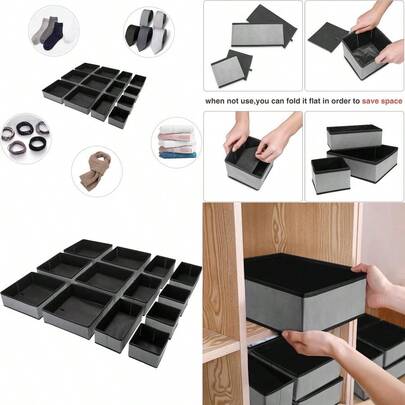 when not use,you can fold it flat in order to save space