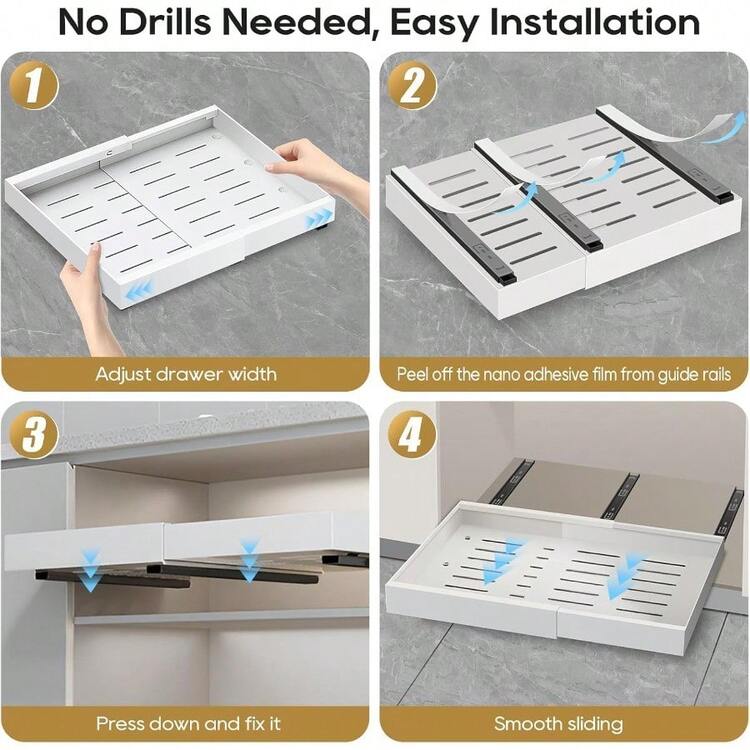 No Drills Needed, Easy Installation

1

Adjust drawer width

2

Peel off the nano adhesive film from guide rails

3

Press down and fix it

4

Smooth sliding