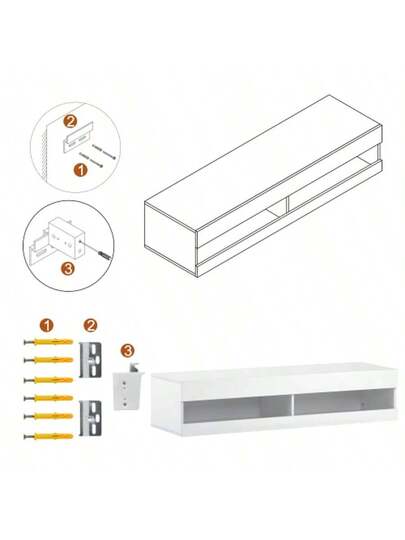 2
1
3
1
2
3