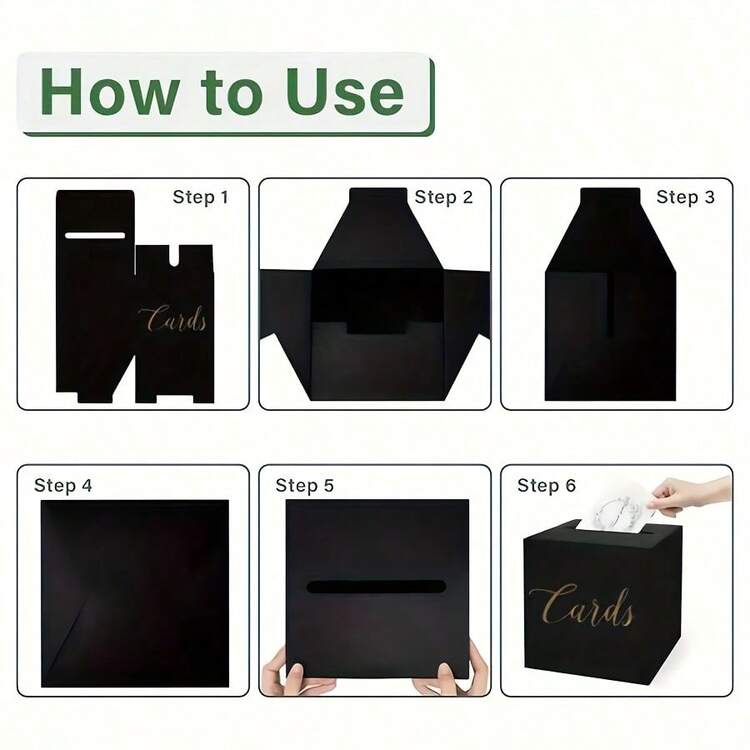 How to Use

Step 1

Cards

Step 2

Step 3

Step 4

Step 5

Step 6

Cards