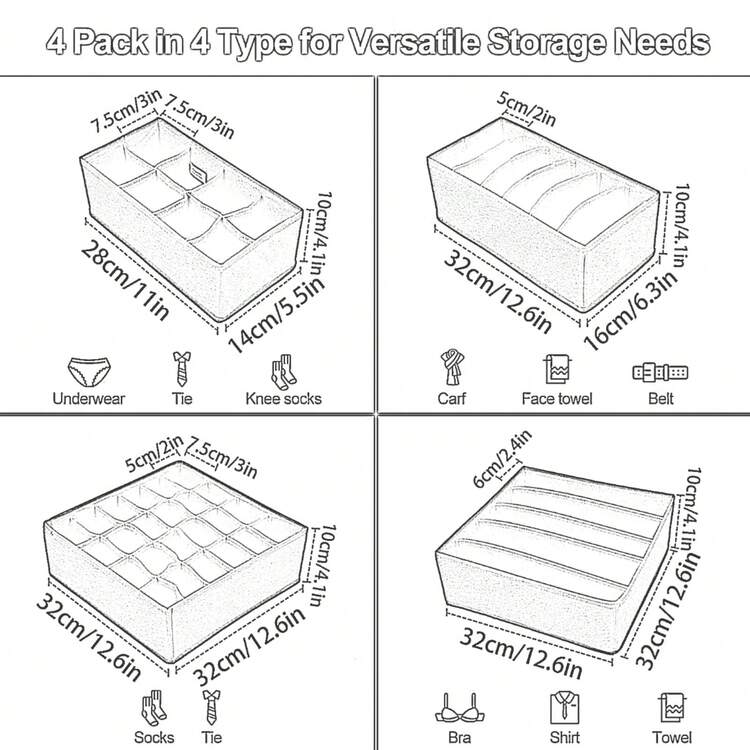 4 Pack in 4 Type for Versatile Storage Needs

7.5cm/3in 7.5cm/3in
10cm/4.1in
28cm/11in
14cm/5.5in
Underwear Tie Knee socks

5cm/2in
10cm/4.1in
32cm/12.6in
16cm/6.3in
Carf Face towel Belt

5cm/2in 7.5cm/3in
10cm/4.1in
32cm/12.6in
32cm/12.6in
Socks Tie

6cm/2.4in
10cm/4.1in
32cm/12.6in
32cm/12.6in
Bra Shirt Towel