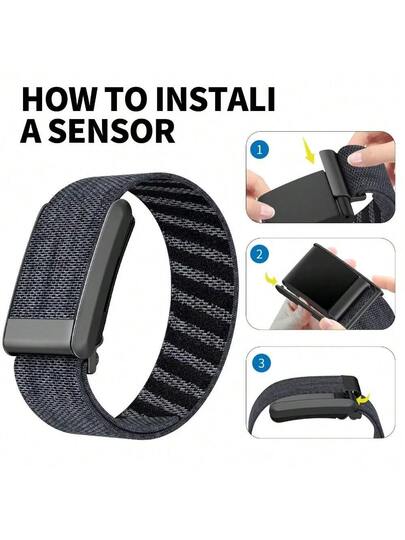 HOW TO INSTALI A SENSOR

1

2

3