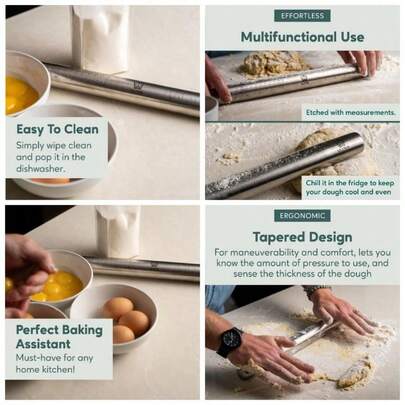 Easy To Clean
Simply wipe clean and pop it in the dishwasher.

EFFORTLESS
Multifunctional Use

Etched with measurements.

Chill it in the fridge to keep your dough cool and even

Perfect Baking Assistant
Must-have for any home kitchen!

ERGONOMIC
Tapered Design
For maneuverability and comfort, lets you know the amount of pressure to use, and sense the thickness of the dough