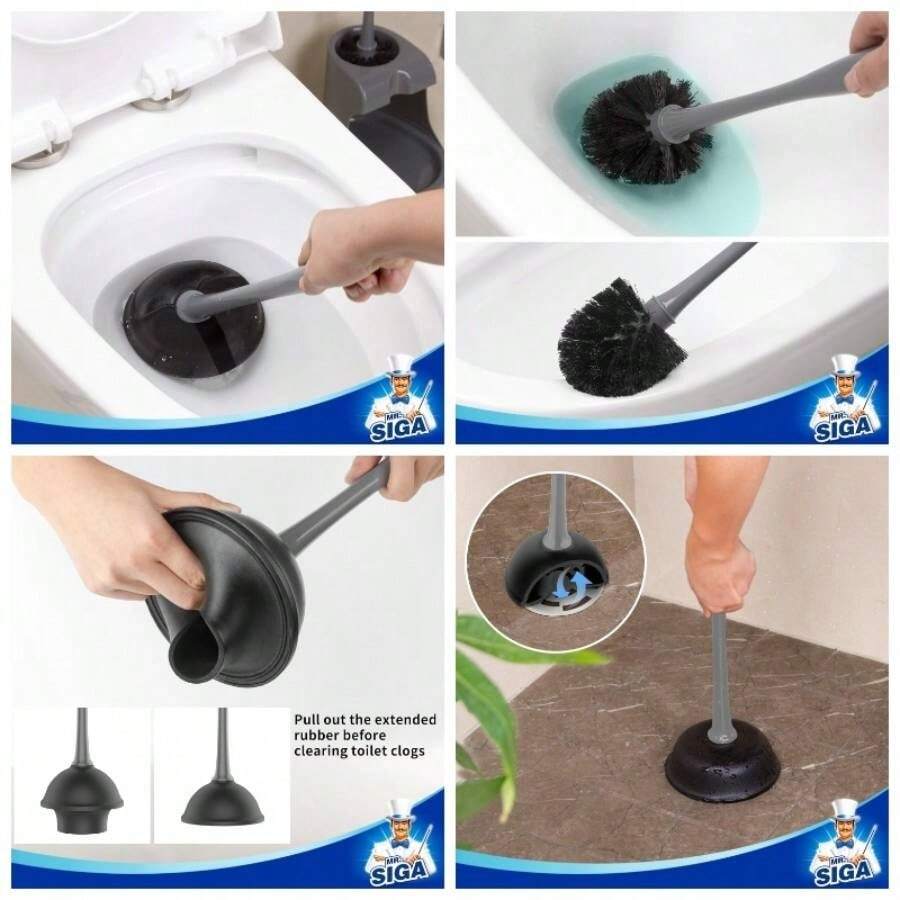 MR. SIGA

MR. SIGA

Pull out the extended rubber before clearing toilet clogs

MR. SIGA

MR. SIGA