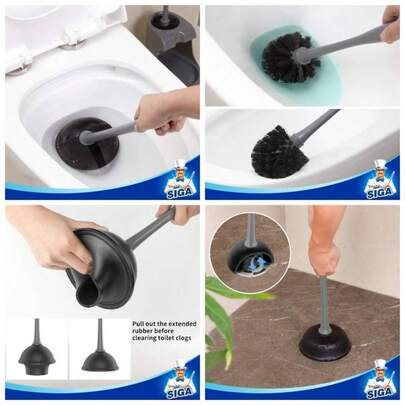 SIGA

SIGA

Pull out the extended rubber before clearing toilet clogs

SIGA

SIGA