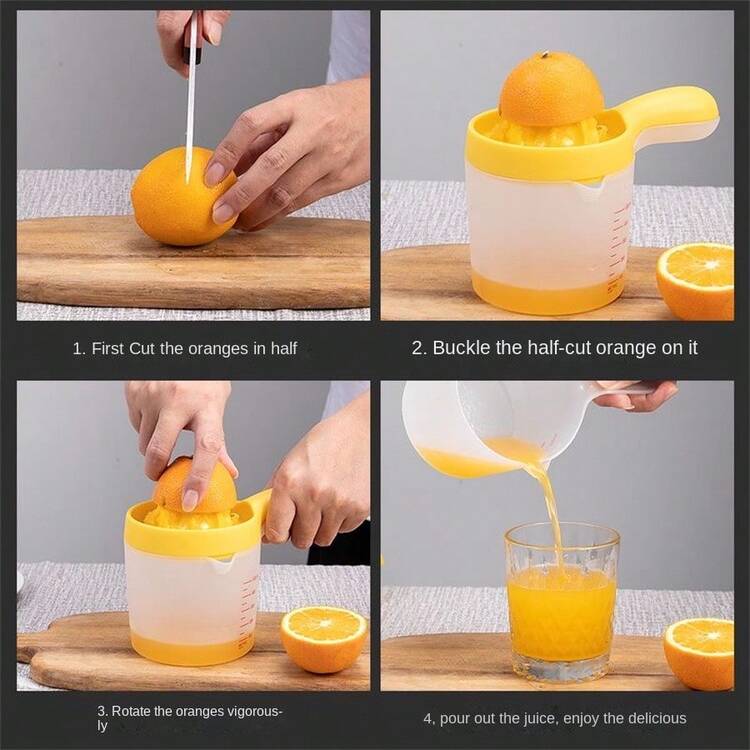 1. First Cut the oranges in half

2. Buckle the half-cut orange on it

3. Rotate the oranges vigorously

4, pour out the juice, enjoy the delicious