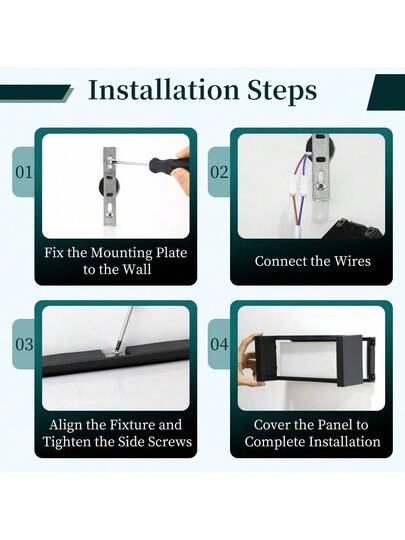 Installation Steps

01

Fix the Mounting Plate to the Wall

02

Connect the Wires

03

Align the Fixture and Tighten the Side Screws

04

Cover the Panel to Complete Installation