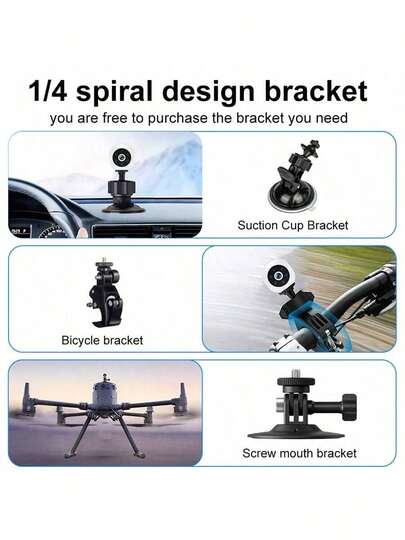 1/4 spiral design bracket
you are free to purchase the bracket you need

Suction Cup Bracket

Bicycle bracket

Screw mouth bracket