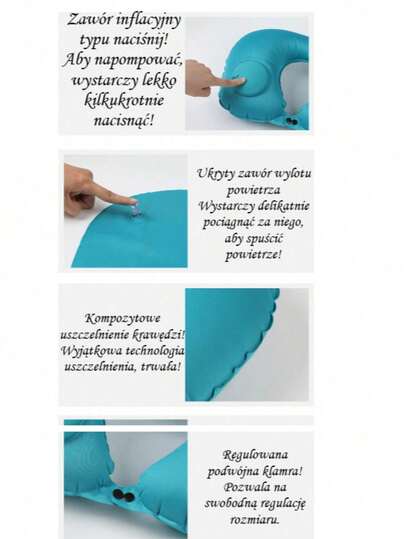 Zawór inflacyjny typu naciśnij! Aby napompować, wystarczy lekko kilkukrotnie nacisnąć!

Ukryty zawór wylotu powietrza Wystarczy delikatnie pociągnąć za niego, aby spuścić powietrze!

Kompozytowe uszczelnienie krawędzi! Wyjątkowa technologia uszczelnienia, trwała!

Regulowana podwójna klamra! Pozwala na swobodną regulację rozmiaru.