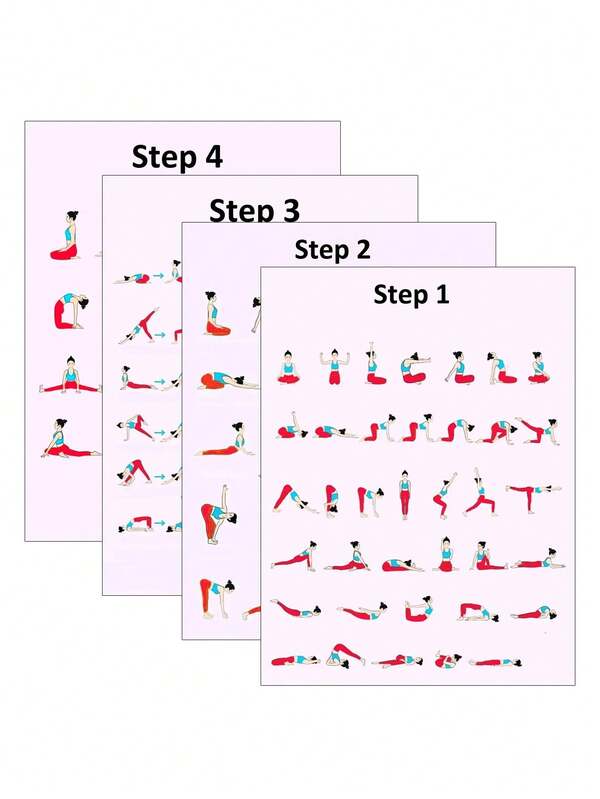 Step 4

Step 3

Step 2

Step 1