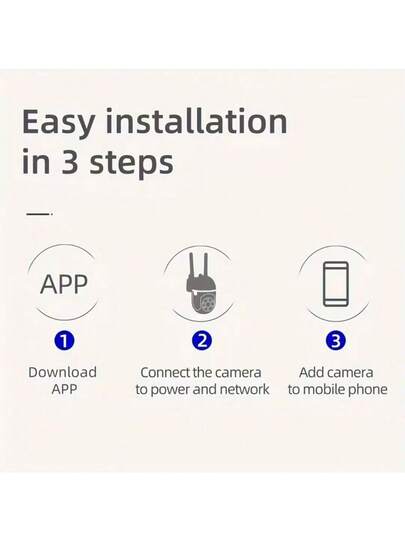 Easy installation in 3 steps

APP

1
Download APP

2
Connect the camera to power and network

3
Add camera to mobile phone