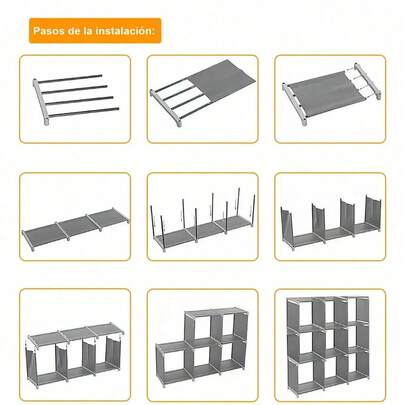 Pasos de la instalación: