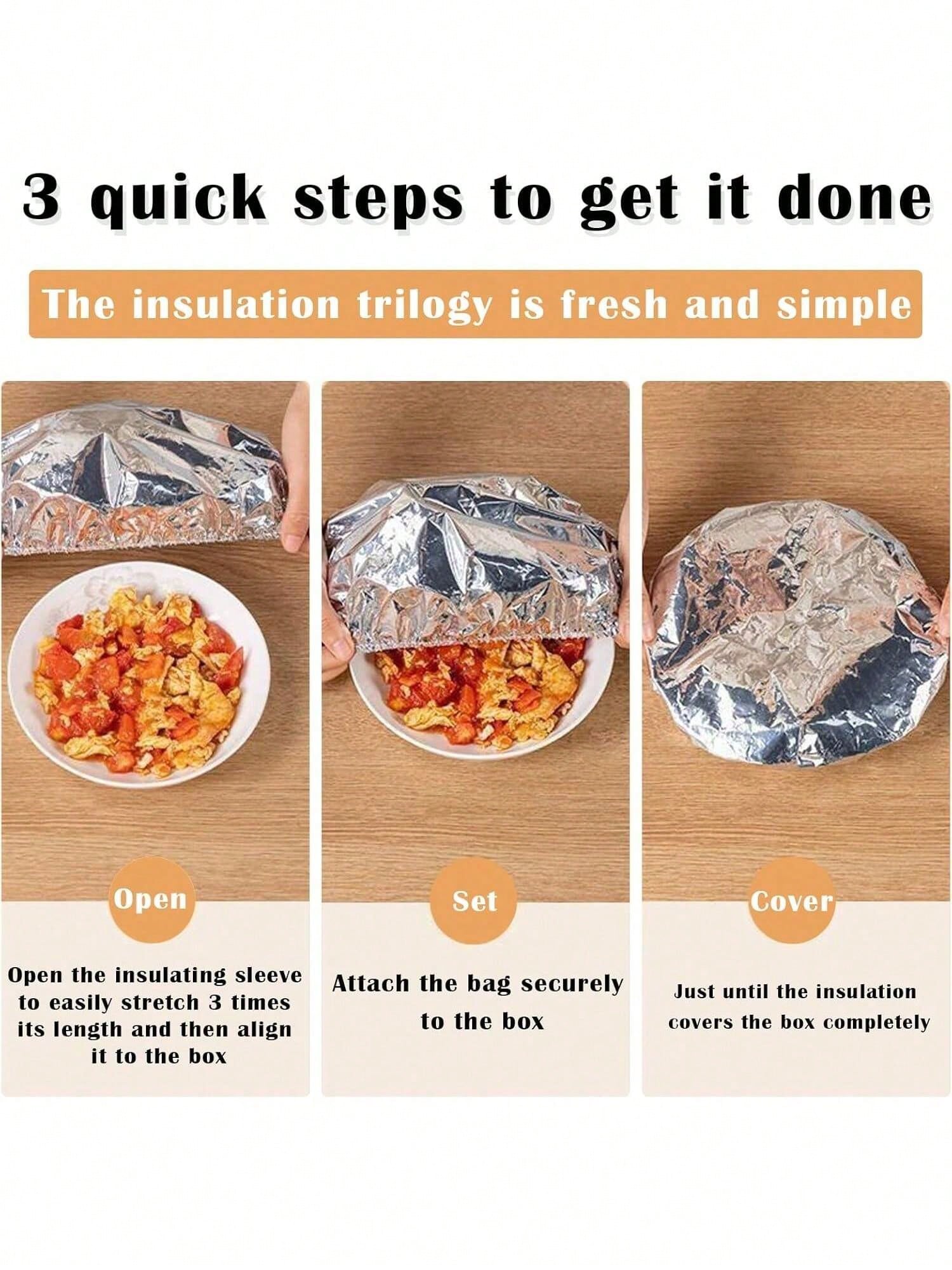 3 quick steps to get it done

The insulation trilogy is fresh and simple

Open

Open the insulating sleeve to easily stretch 3 times its length and then align it to the box

Set

Attach the bag securely to the box

Cover

Just until the insulation covers the box completely