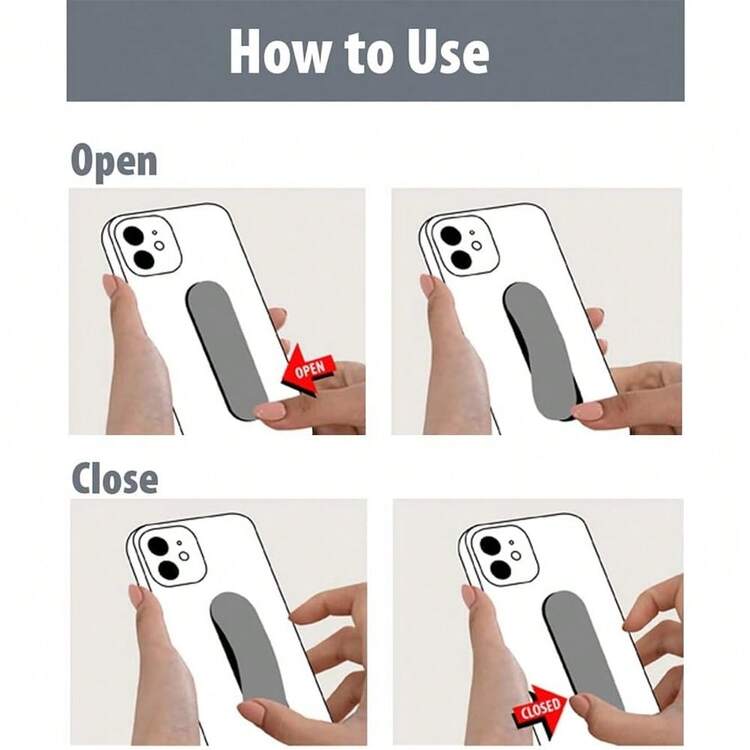 How to Use

Open

OPEN

Close

CLOSED