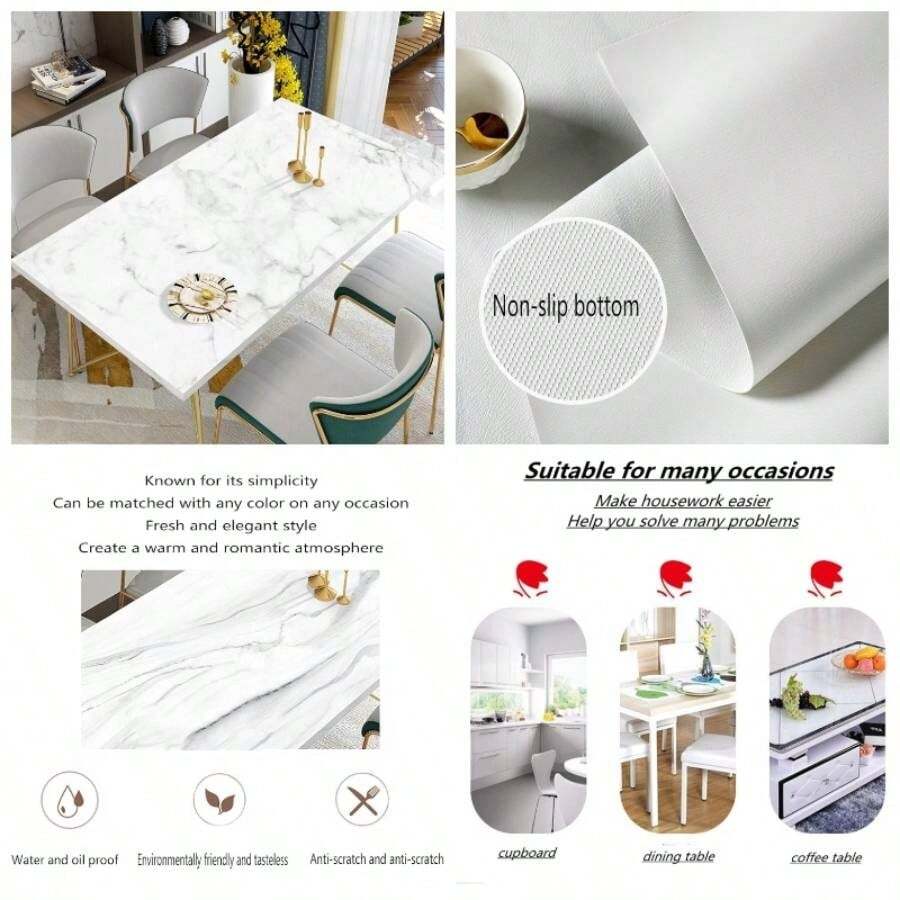 Non-slip bottom

Known for its simplicity
Can be matched with any color on any occasion
Fresh and elegant style
Create a warm and romantic atmosphere

Water and oil proof

Environmentally friendly and tasteless

Anti-scratch and anti-scratch

Suitable for many occasions

Make housework easier
Help you solve many problems

cupboard

dining table

coffee table