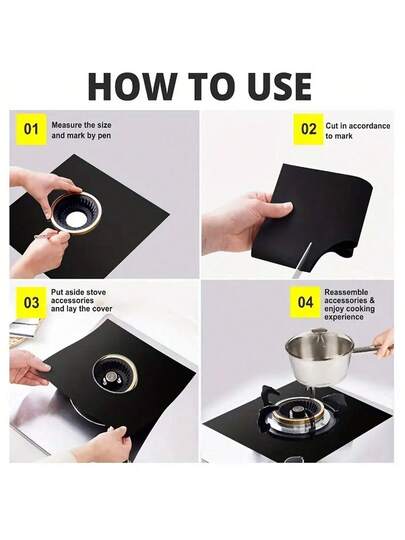 HOW TO USE

01 Measure the size and mark by pen

02 Cut in accordance to mark

03 Put aside stove accessories and lay the cover

04 Reassemble accessories & enjoy cooking experience