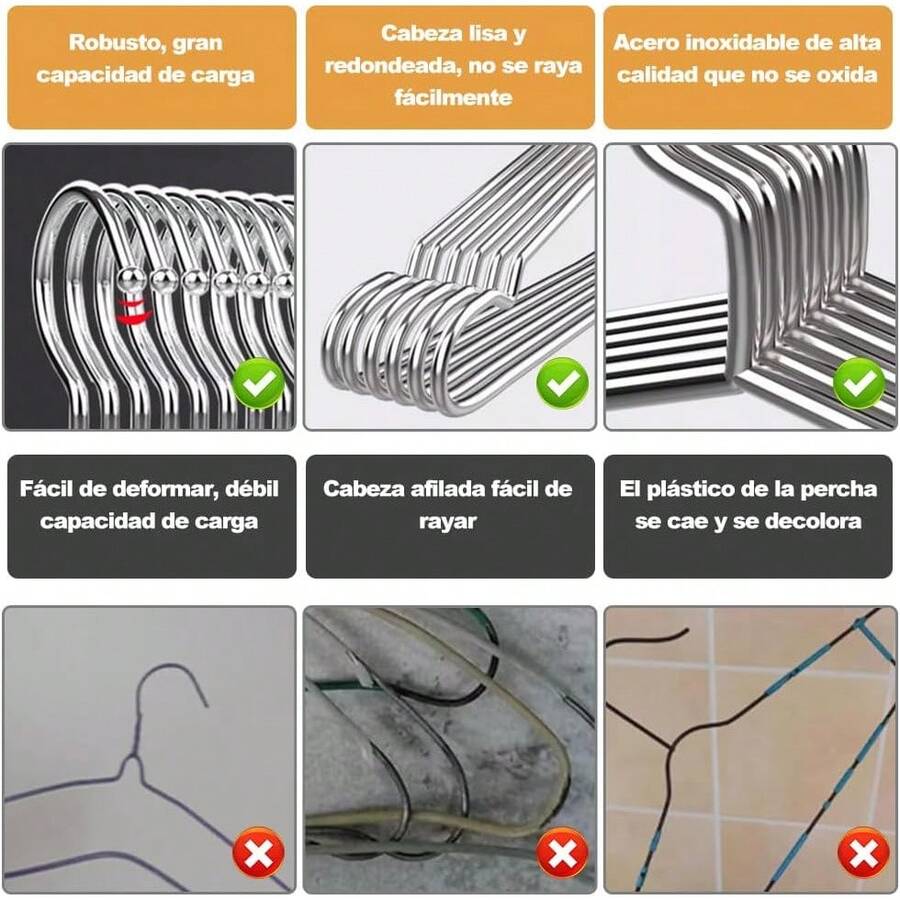 Robusto, gran capacidad de carga

Cabeza lisa y redondeada, no se raya fácilmente

Acero inoxidable de alta calidad que no se oxida

Fácil de deformar, débil capacidad de carga

Cabeza afilada fácil de rayar

El plástico de la percha se cae y se decolora