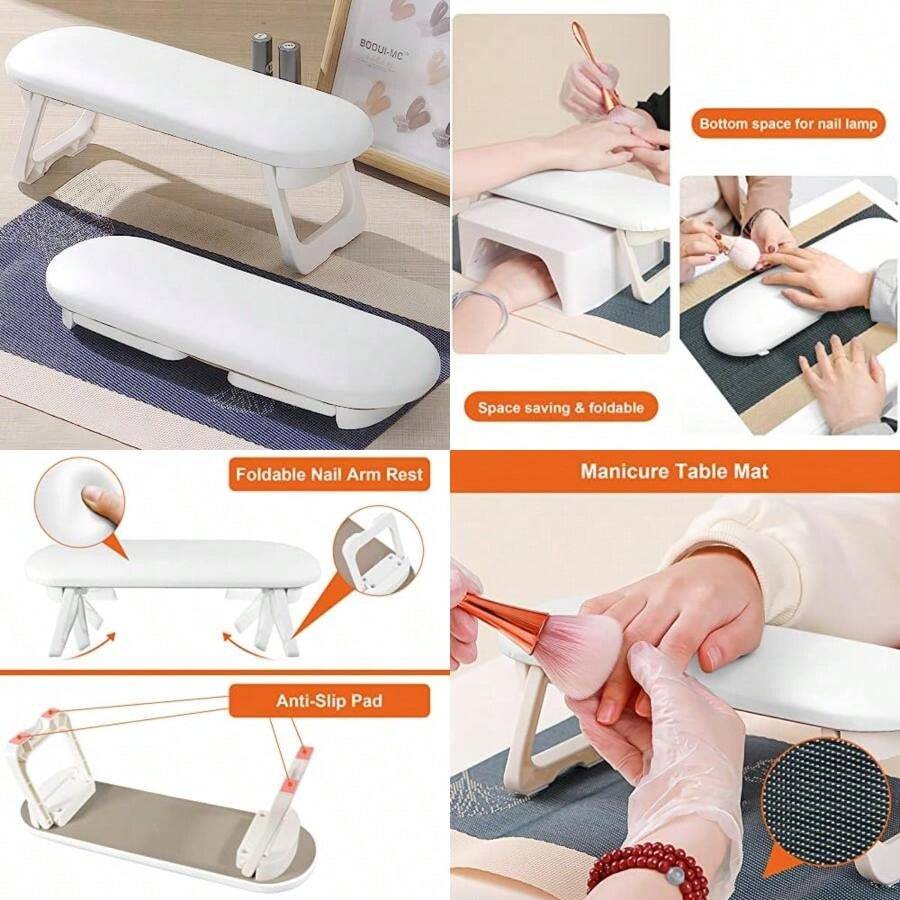 BODUI-MC

Bottom space for nail lamp

Space saving & foldable

Foldable Nail Arm Rest

Manicure Table Mat

Anti-Slip Pad