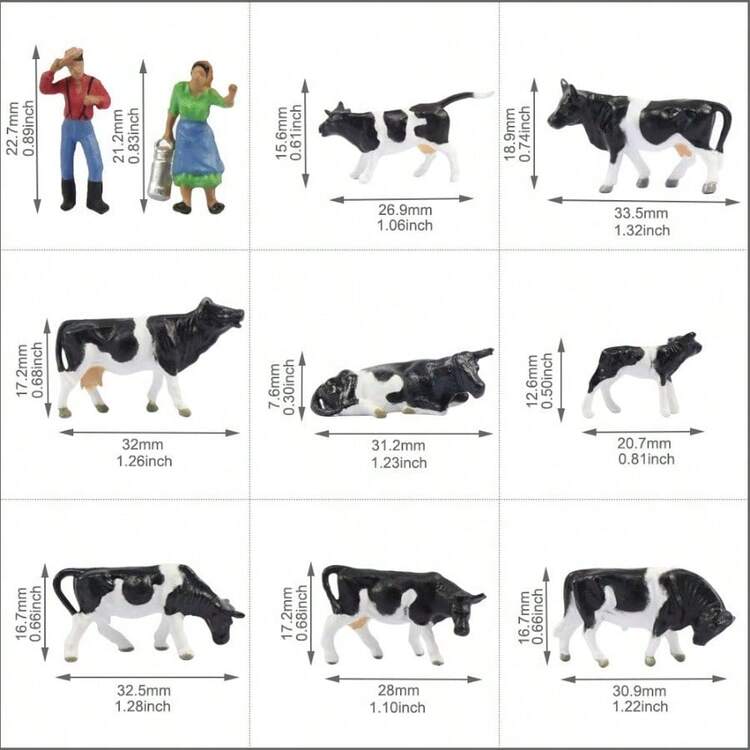 22.7mm
0.89inch

21.2mm
0.83inch

15.6mm
0.61inch

26.9mm
1.06inch

18.9mm
0.74inch

33.5mm
1.32inch

17.2mm
0.68inch

32mm
1.26inch

7.6mm
0.30inch

31.2mm
1.23inch

12.6mm
0.50inch

20.7mm
0.81inch

16.7mm
0.66inch

32.5mm
1.28inch

17.2mm
0.68inch

28mm
1.10inch

16.7mm
0.66inch

30.9mm
1.22inch