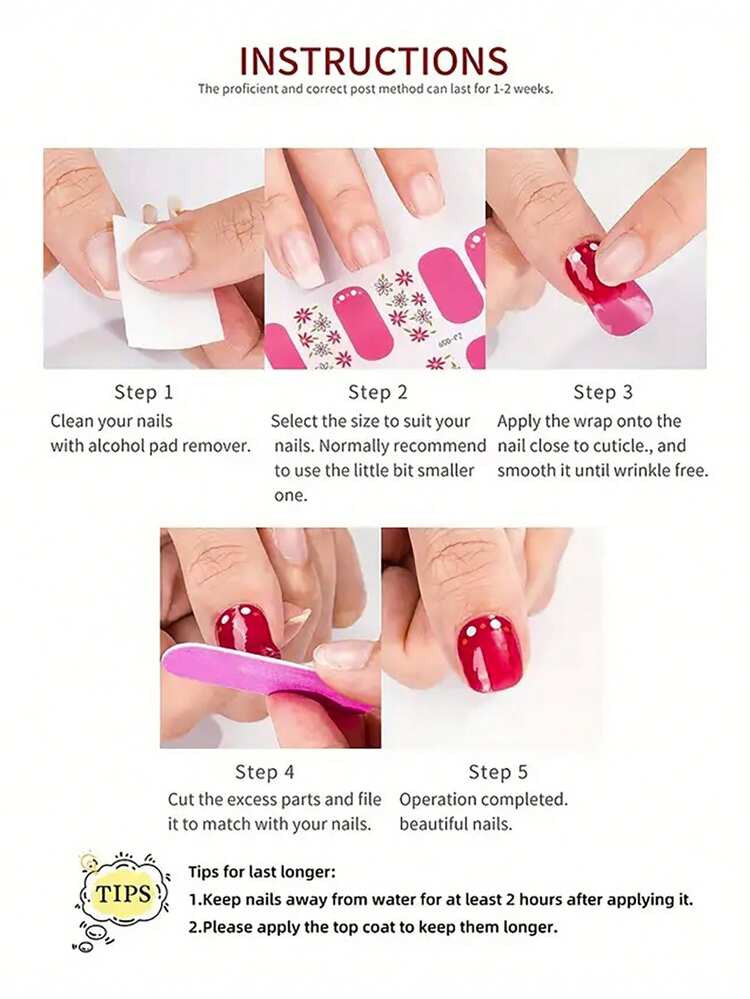 INSTRUCTIONS
The proficient and correct post method can last for 1-2 weeks.

Step 1
Clean your nails with alcohol pad remover.

Step 2
Select the size to suit your nails. Normally recommend to use the little bit smaller one.

Step 3
Apply the wrap onto the nail close to cuticle., and smooth it until wrinkle free.

Step 4
Cut the excess parts and file it to match with your nails.

Step 5
Operation completed. beautiful nails.

TIPS
Tips for last longer:
1.Keep nails away from water for at least 2 hours after applying it.
2.Please apply the top coat to keep them longer.