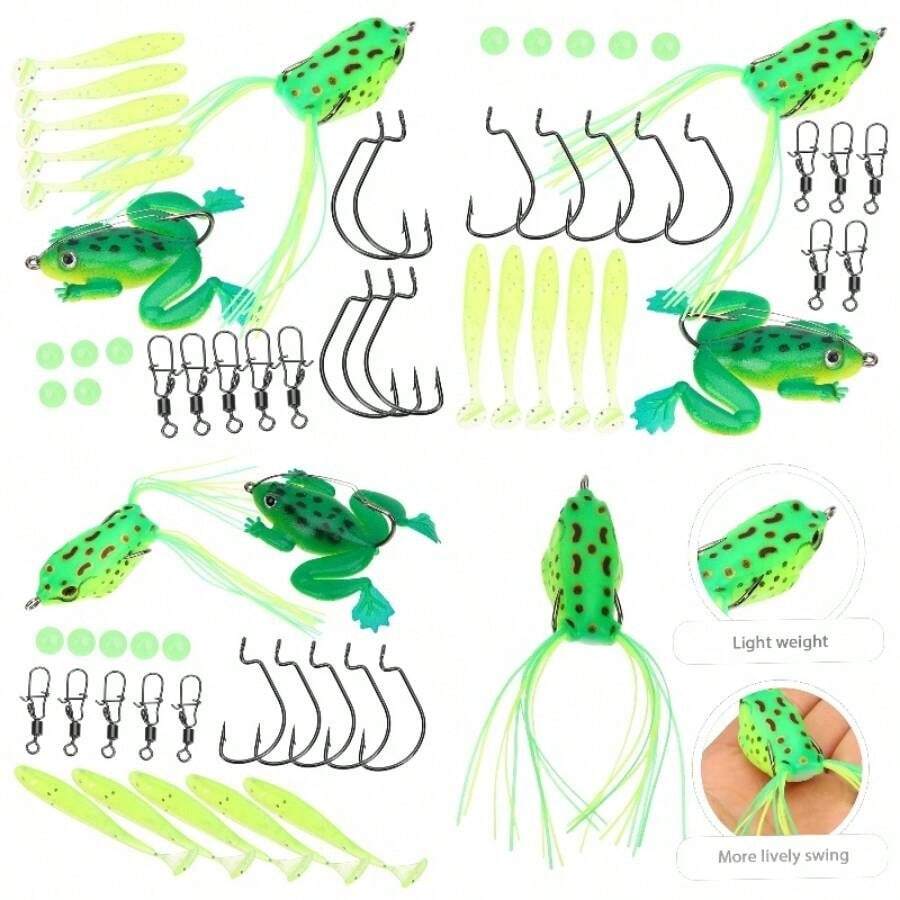 Light weight

More lively swing