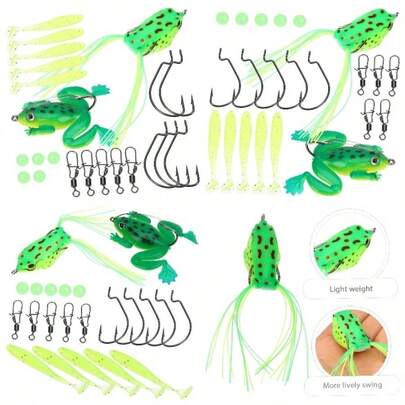 Light weight

More lively swing