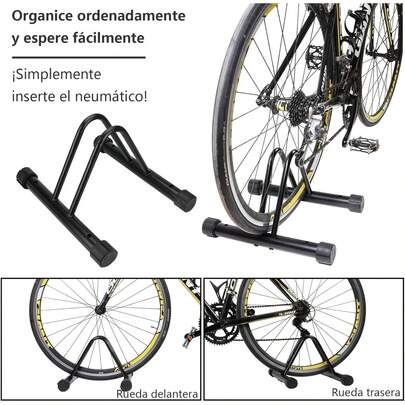 Organice ordenadamente y espere fácilmente

¡Simplemente inserte el neumático!

Rueda delantera

Rueda trasera