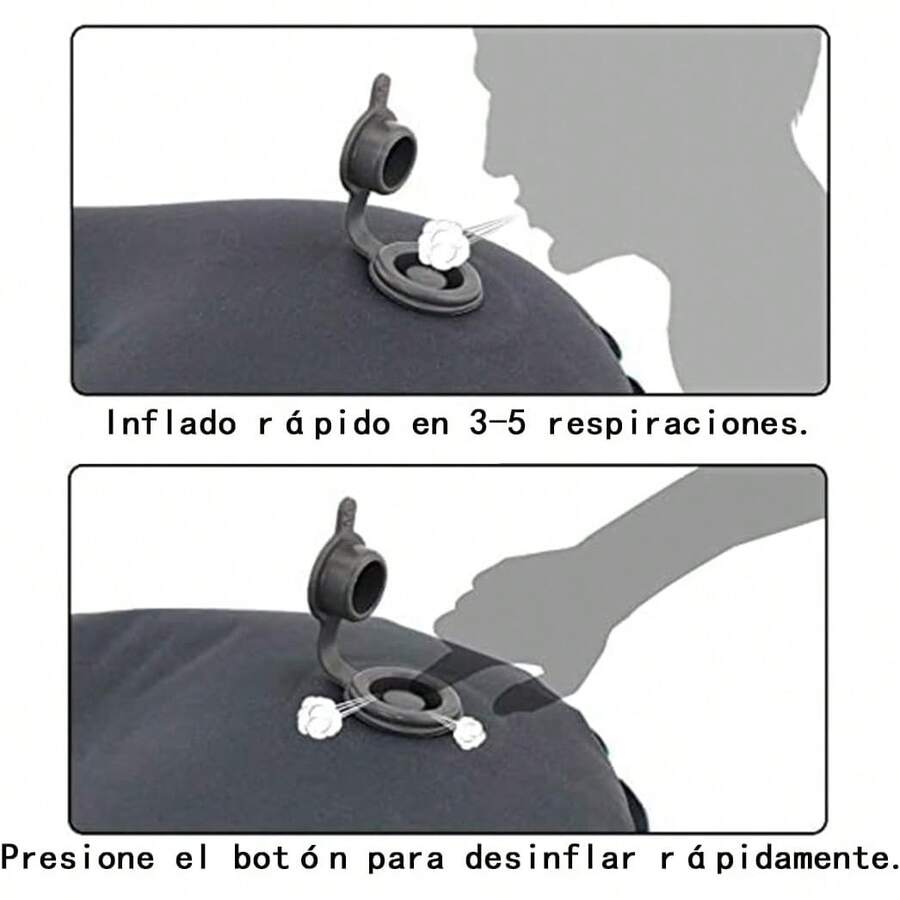 Inflado rápido en 3-5 respiraciones.

Presione el botón para desinflar rápidamente.