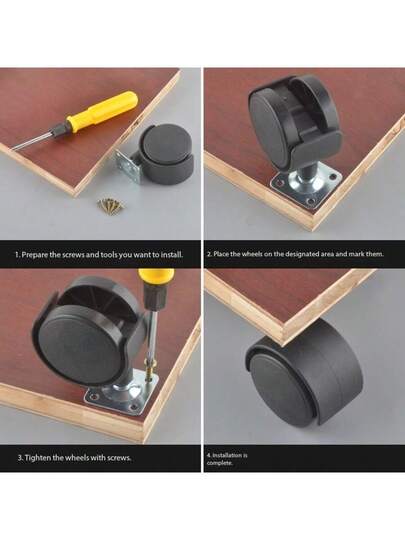 1. Prepare the screws and tools you want to install.

2. Place the wheels on the designated area and mark them.

3. Tighten the wheels with screws.

4. Installation is complete.