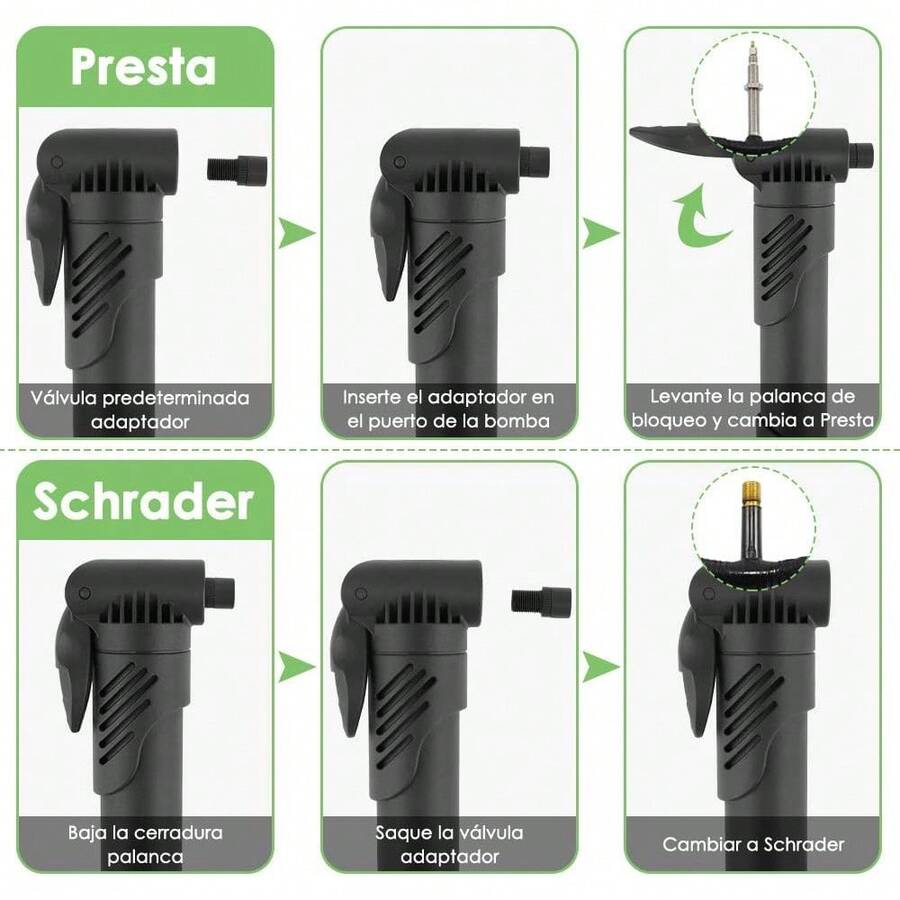 Presta

Válvula predeterminada adaptador

Inserte el adaptador en el puerto de la bomba

Levante la palanca de bloqueo y cambia a Presta

Schrader

Baja la cerradura palanca

Saque la válvula adaptador

Cambiar a Schrader