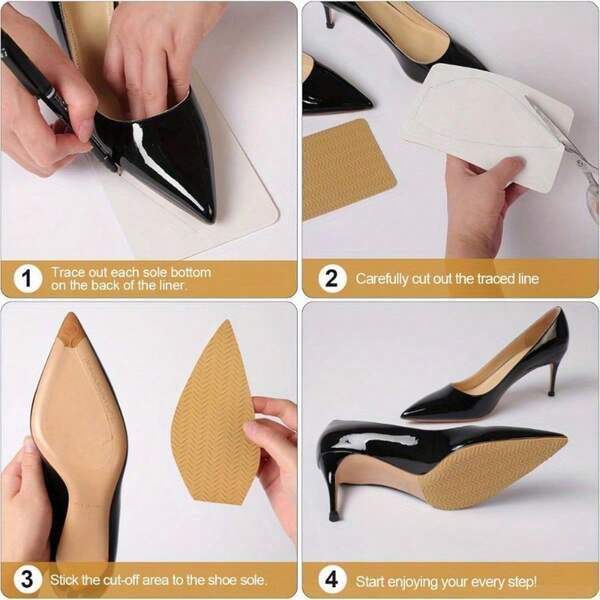 1 Trace out each sole bottom on the back of the liner.

2 Carefully cut out the traced line

3 Stick the cut-off area to the shoe sole.

4 Start enjoying your every step!