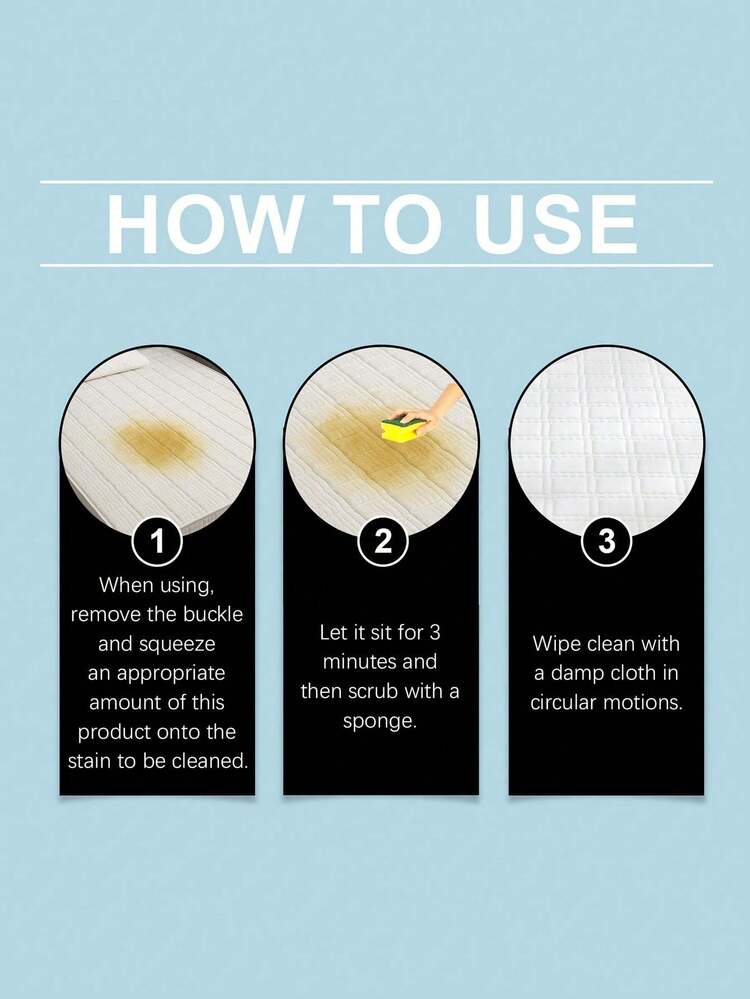 HOW TO USE

1

When using, remove the buckle and squeeze an appropriate amount of this product onto the stain to be cleaned.

2

Let it sit for 3 minutes and then scrub with a sponge.

3

Wipe clean with a damp cloth in circular motions.