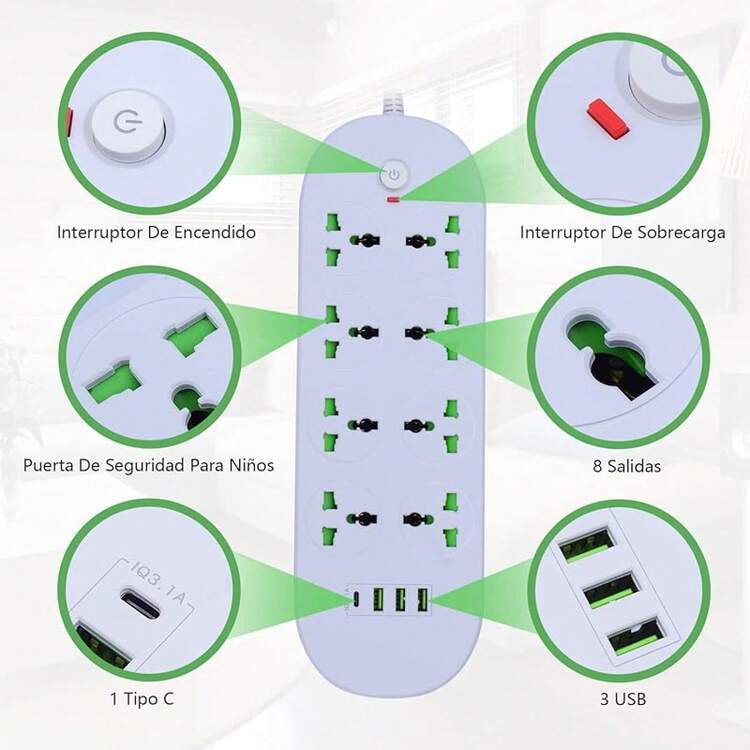 Interruptor De Encendido

Interruptor De Sobrecarga

Puerta De Seguridad Para Niños

8 Salidas

IQ3.1A

1 Tipo C

3 USB