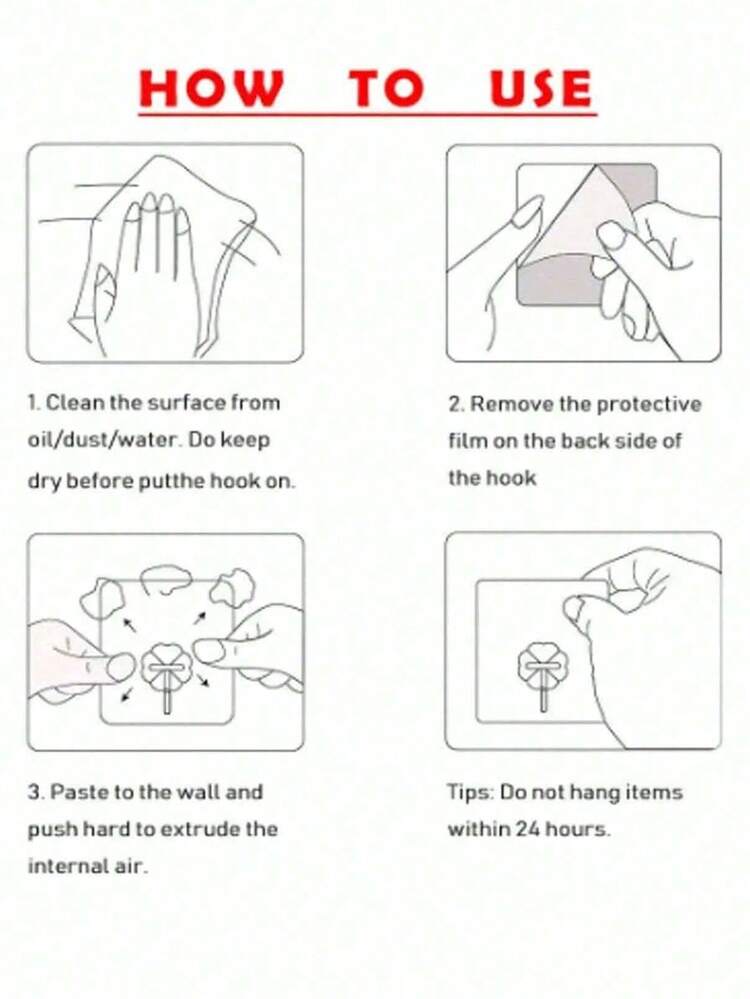 HOW TO USE

1. Clean the surface from oil/dust/water. Do keep dry before putthe hook on.

2. Remove the protective film on the back side of the hook

3. Paste to the wall and push hard to extrude the internal air.

Tips: Do not hang items within 24 hours.